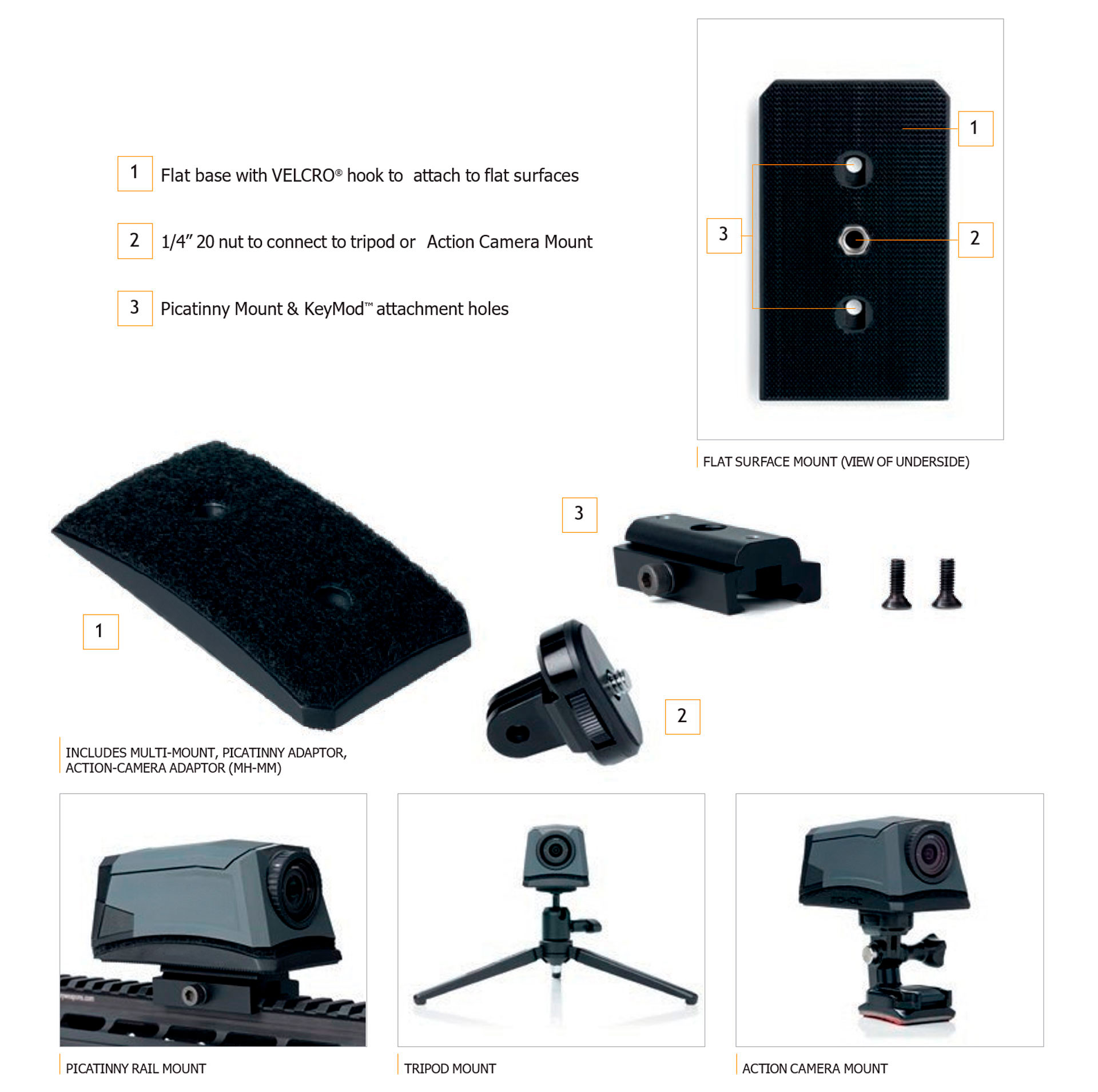 1 Flat base with VELCRO® hook to attach to flat surfaces

2 1/4" 20 nut to connect to tripod or Action Camera Mount

3 Picatinny Mount & KeyMod™ attachment holes

1

3

2

FLAT SURFACE MOUNT (VIEW OF UNDERSIDE)

3

1

2

INCLUDES MULTI-MOUNT, PICATINNY ADAPTOR, ACTION-CAMERA ADAPTOR (MH-MM)

PICATINNY RAIL MOUNT

TRIPOD MOUNT

ACTION CAMERA MOUNT